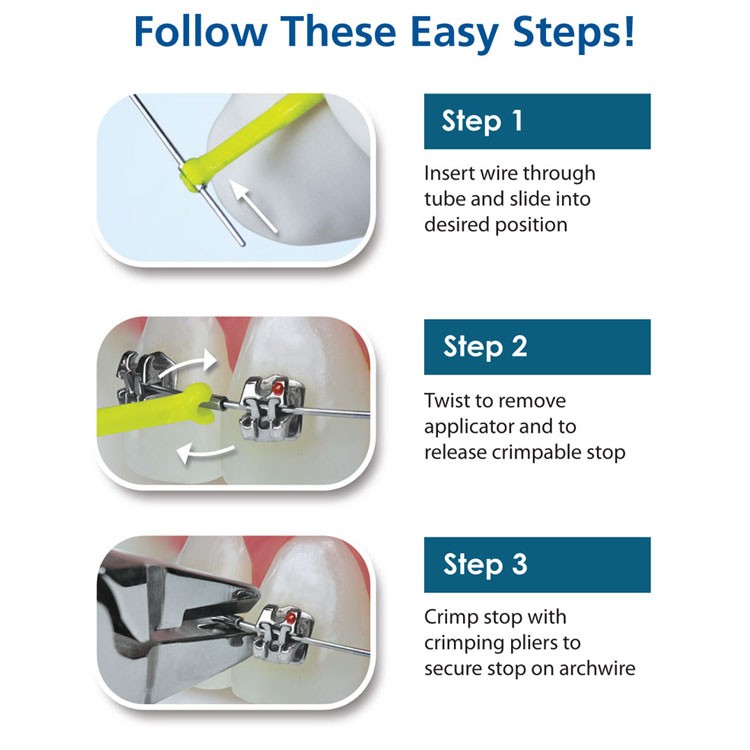 Follow These Easy Steps!

Step 1

Insert wire through tube and slide into desired position

Step 2

Twist to remove applicator and to release crimpable stop

Step 3

Crimp stop with crimping pliers to secure stop on archwire