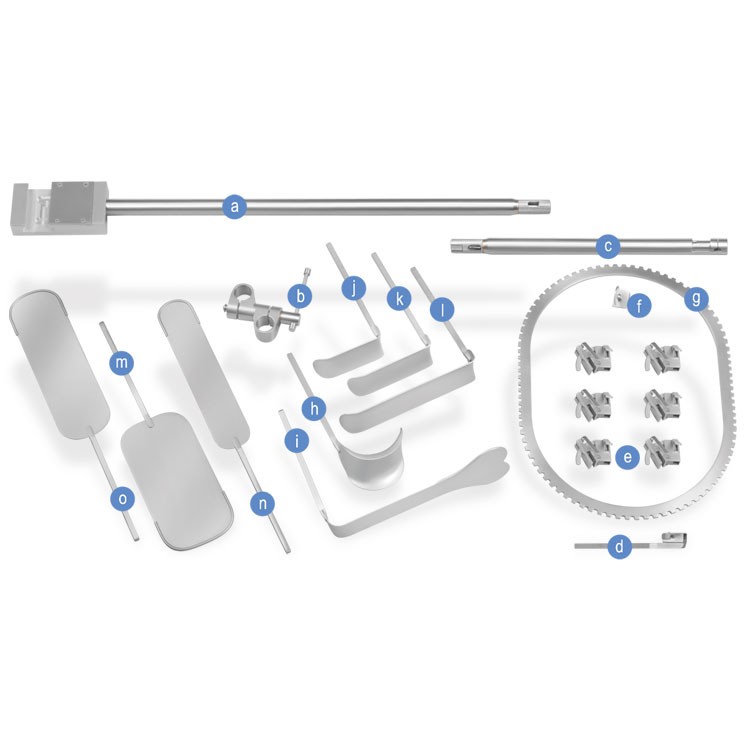 a
c
b
j
k
l
f
g
m
h
i
e
o
n
d